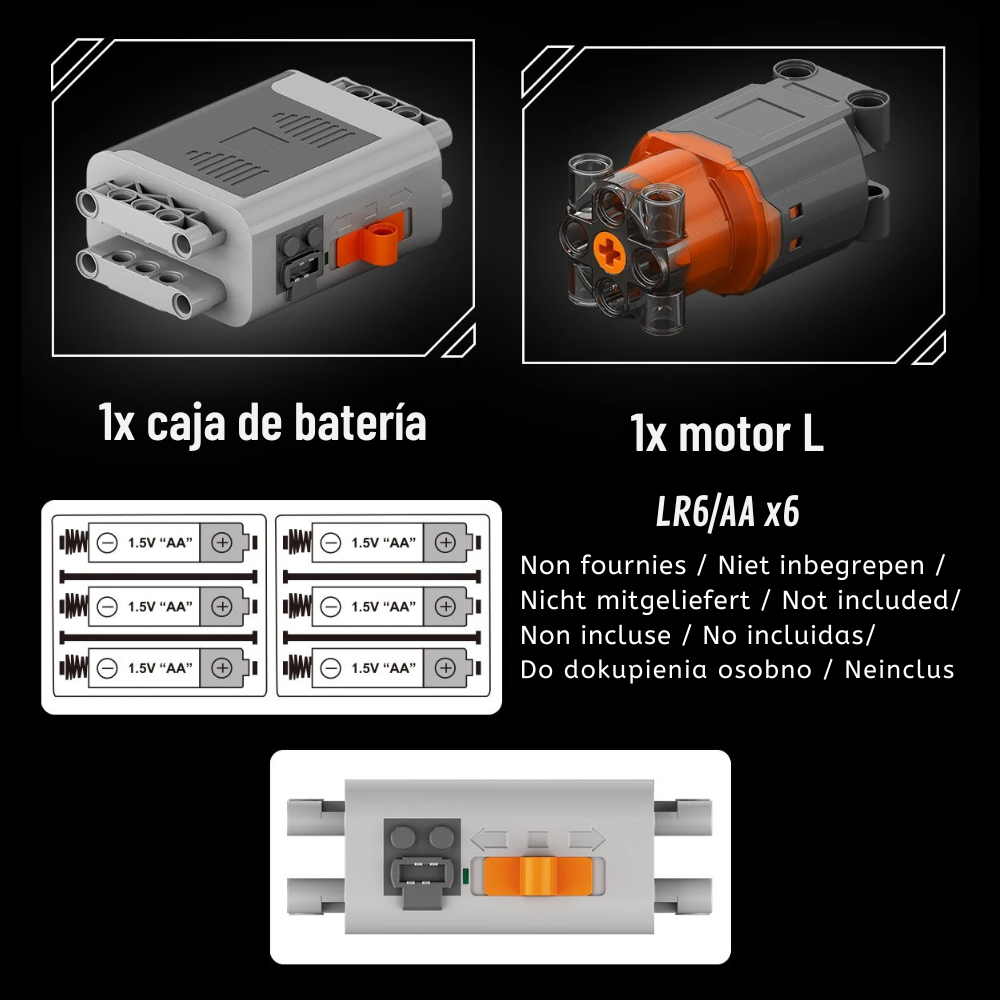 1x caja de batería

1x motor L

1.5V "AA"
1.5V "AA"
1.5V "AA"
1.5V "AA"
1.5V "AA"
1.5V "AA"

LR6/AA x6

Non fournies / Niet inbegrepen / Nicht mitgeliefert / Not included/ Non incluse / No incluidas/ Do dokupienia osobno / Neinclus